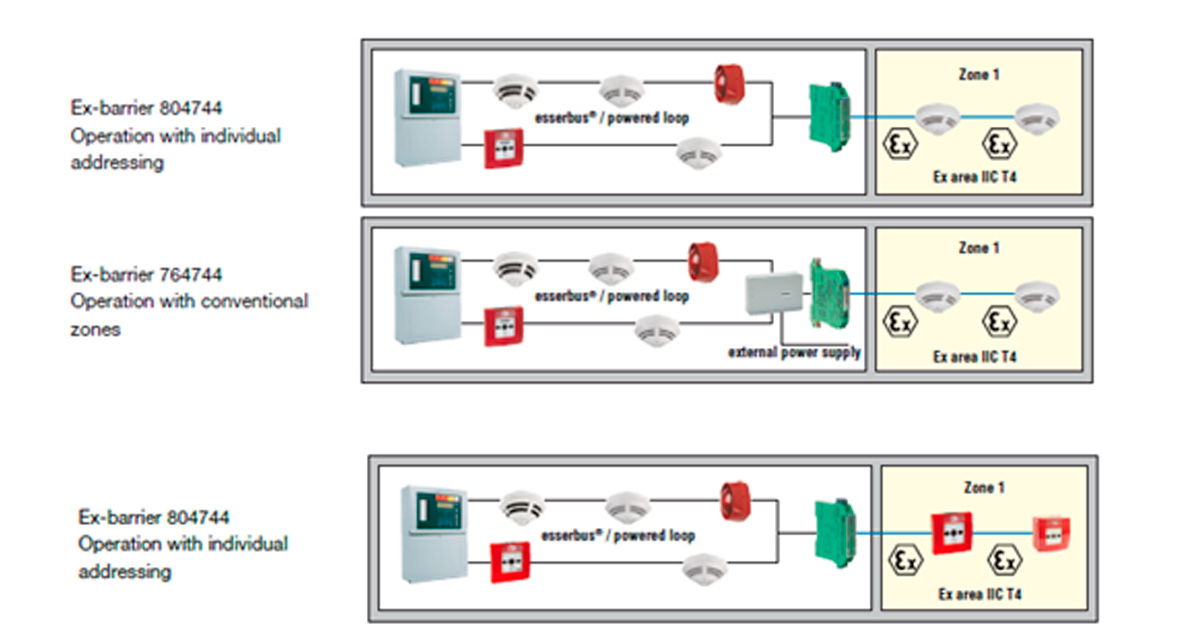 Ex-barrier 804744
Operation with individual addressing

esserbus® / powered loop

Zone 1

Ex

Ex

Ex area IIC T4

Ex-barrier 764744
Operation with conventional zones

esserbus® / powered loop

external power supply

Zone 1

Ex

Ex

Ex area IIC T4

Ex-barrier 804744
Operation with individual addressing

esserbus® / powered loop

Zone 1

Ex

Ex

Ex area IIC T4